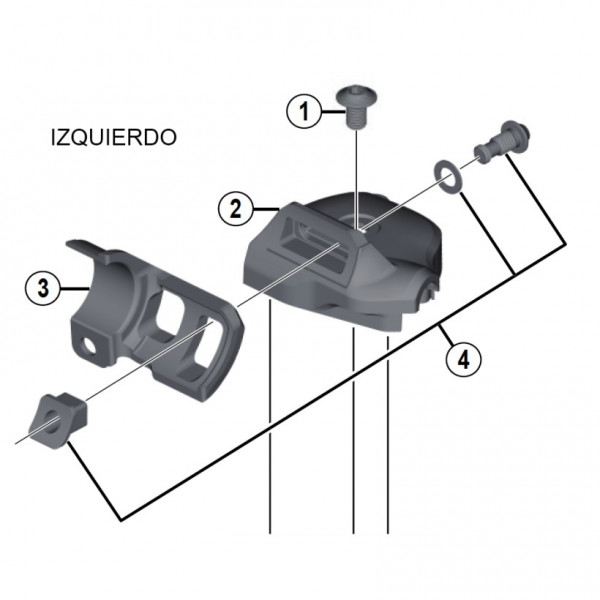 IZQUIERDO

1

2

3

4